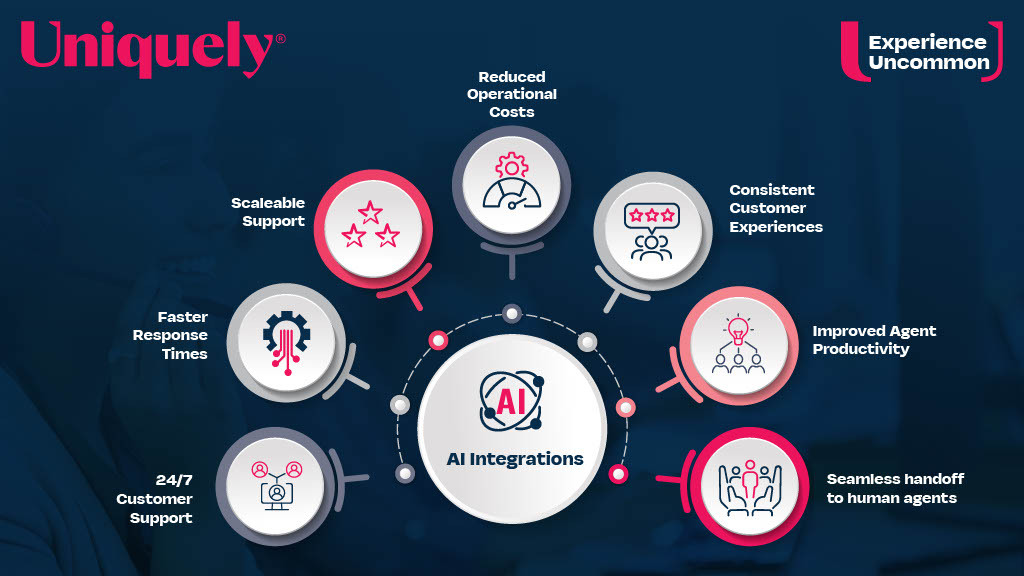 Uniquely®

Experience Uncommon

Reduced Operational Costs

Scaleable Support

Consistent Customer Experiences

Faster Response Times

Improved Agent Productivity

AI

AI Integrations

24/7 Customer Support

Seamless handoff to human agents